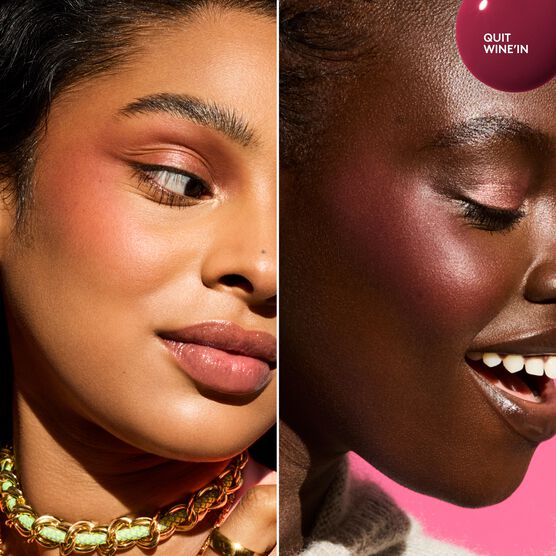 QUIT WINE'IN